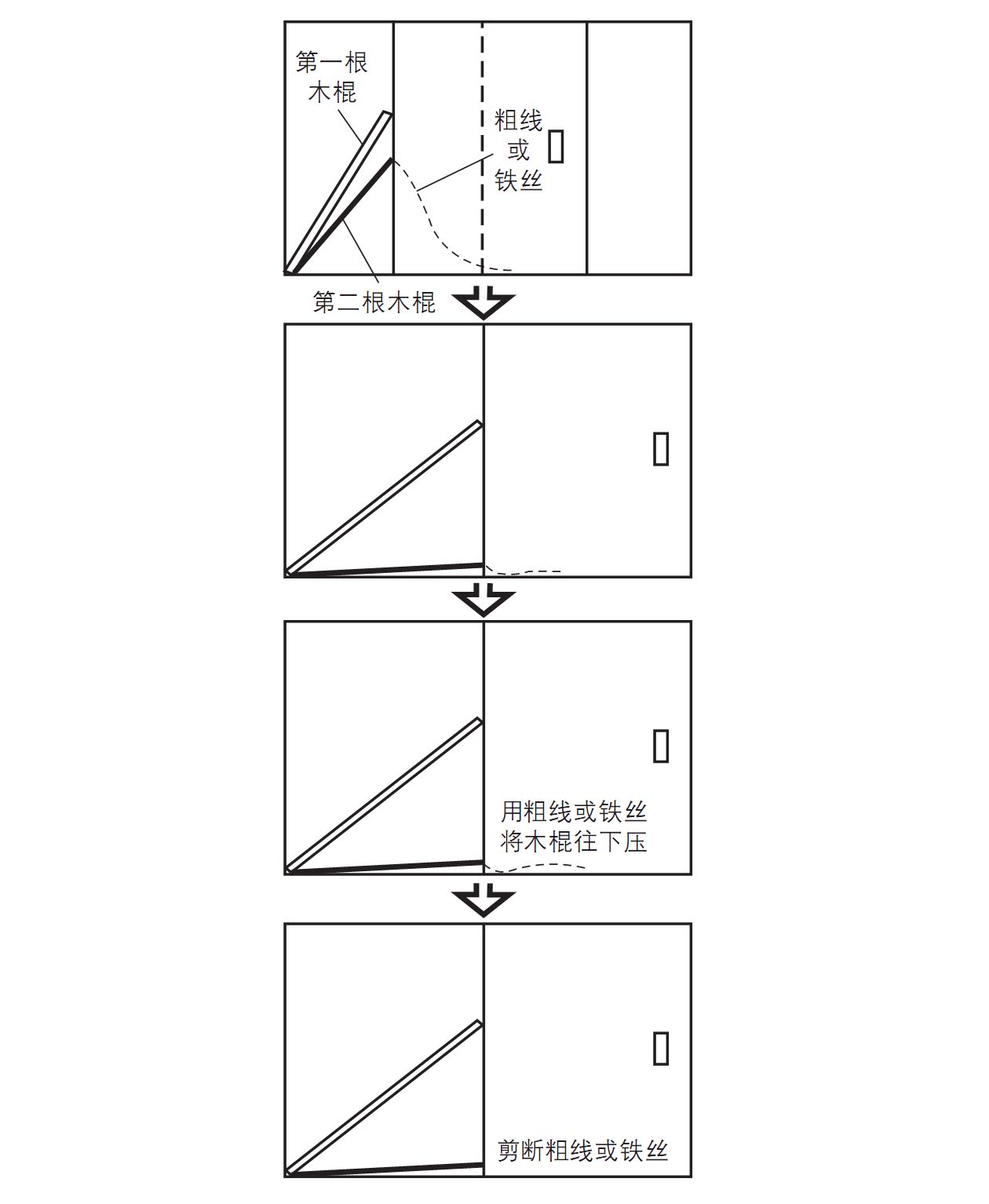 第一根木棍

粗线或铁丝

第二根木棍

用粗线或铁丝将木棍往下压

剪断粗线或铁丝